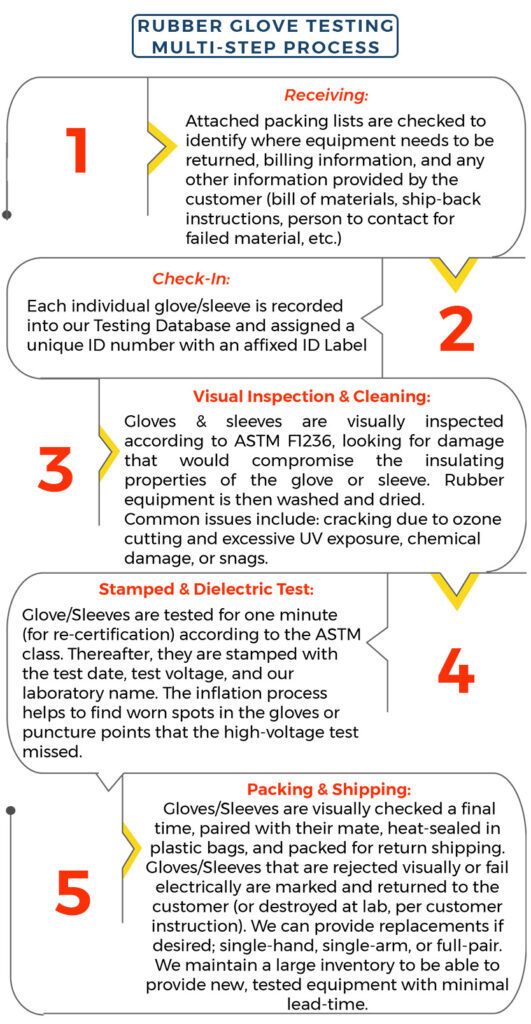 RUBBER GLOVE TESTING MULTI-STEP PROCESS

1

Receiving:

Attached packing lists are checked to identify where equipment needs to be returned, billing information, and any other information provided by the customer (bill of materials, ship-back instructions, person to contact for failed material, etc.)

Check-In:

Each individual glove/sleeve is recorded into our Testing Database and assigned a unique ID number with an affixed ID Label

2

3

Visual Inspection & Cleaning:

Gloves & sleeves are visually inspected according to ASTM F1236, looking for damage that would compromise the insulating properties of the glove or sleeve. Rubber equipment is then washed and dried.
Common issues include: cracking due to ozone cutting and excessive UV exposure, chemical damage, or snags.

Stamped & Dielectric Test:

Glove/Sleeves are tested for one minute (for re-certification) according to the ASTM class. Thereafter, they are stamped with the test date, test voltage, and our laboratory name. The inflation process helps to find worn spots in the gloves or puncture points that the high-voltage test missed.

4

5

Packing & Shipping:

Gloves/Sleeves are visually checked a final time, paired with their mate, heat-sealed in plastic bags, and packed for return shipping. Gloves/Sleeves that are rejected visually or fail electrically are marked and returned to the customer (or destroyed at lab, per customer instruction). We can provide replacements if desired; single-hand, single-arm, or full-pair. We maintain a large inventory to be able to provide new, tested equipment with minimal lead-time.