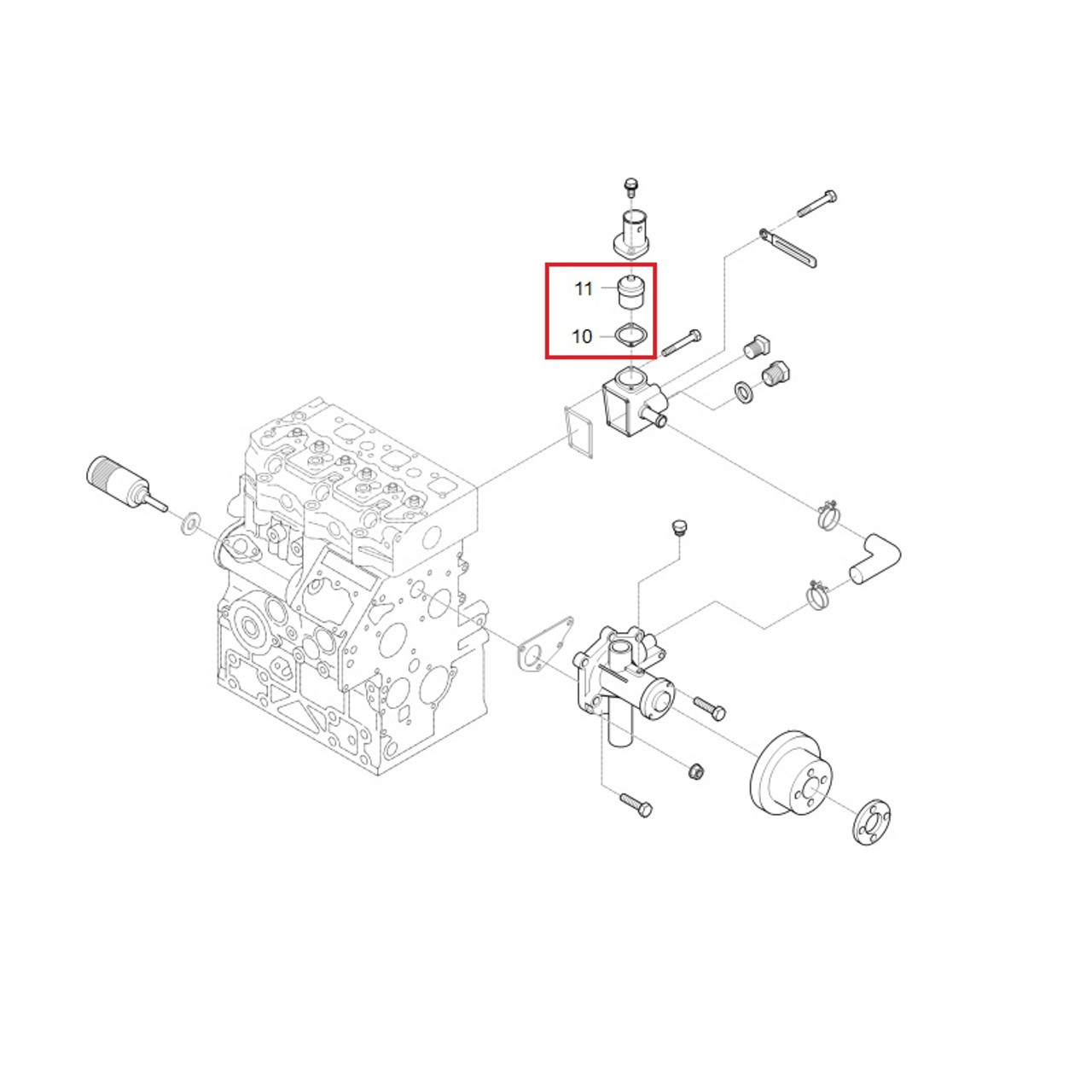 11
10