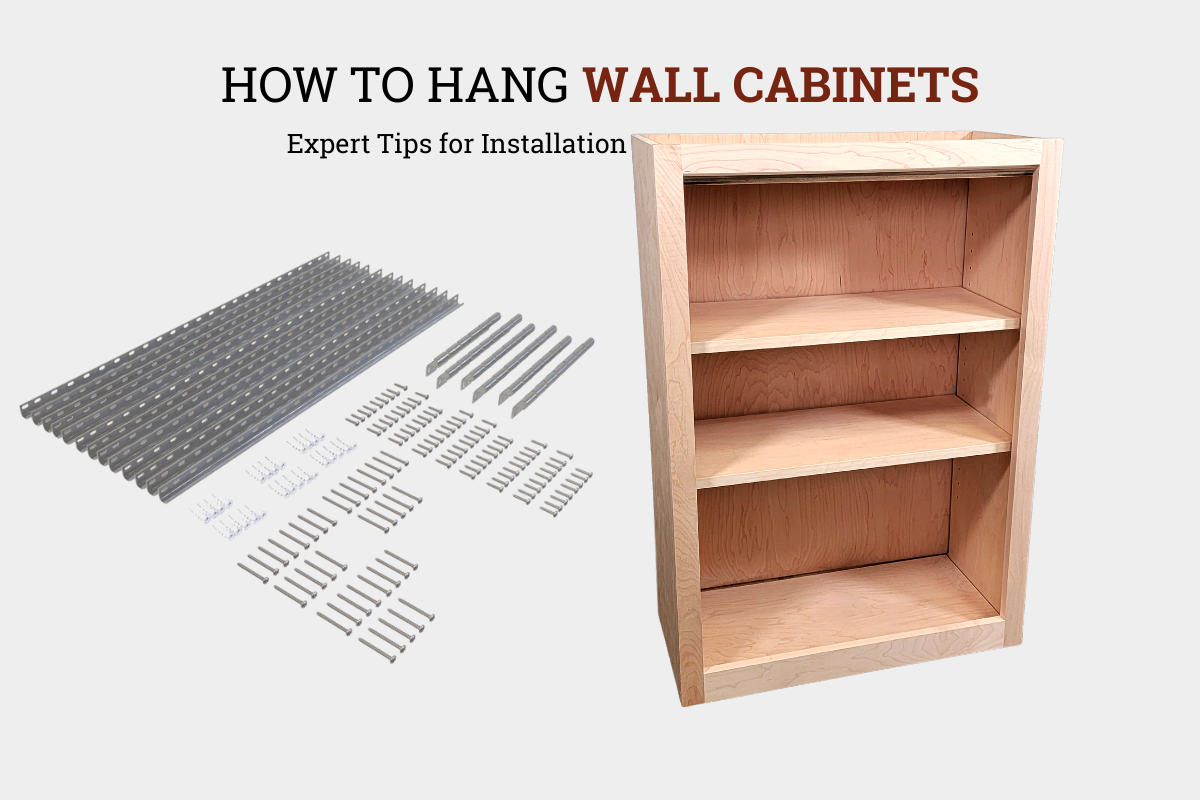 HOW TO HANG WALL CABINETS

Expert Tips for Installation