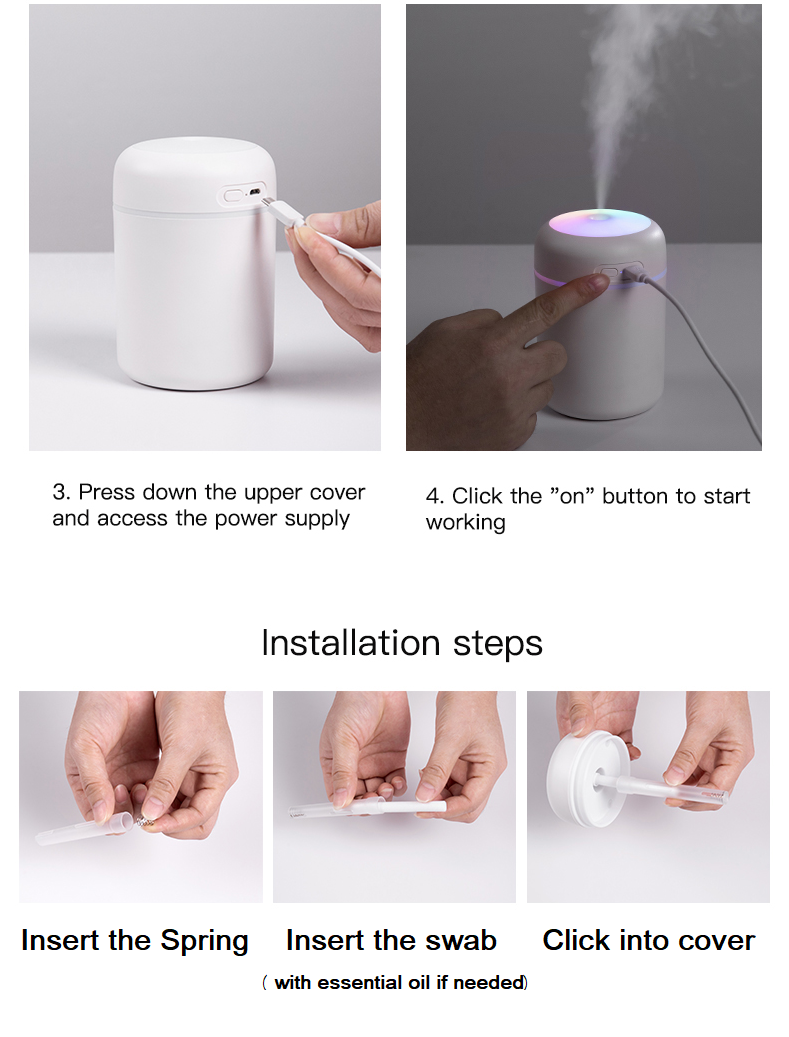 3. Press down the upper cover and access the power supply

4. Click the "on" button to start working

Installation steps

Insert the Spring

Insert the swab

Click into cover

( with essential oil if needed)