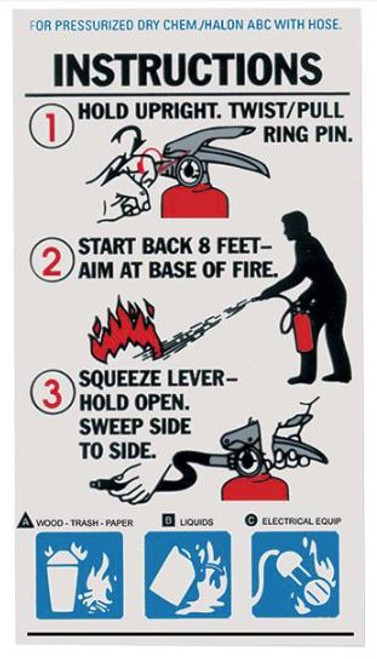 FOR PRESSURIZED DRY CHEM./HALON ABC WITH HOSE.

INSTRUCTIONS

1 HOLD UPRIGHT. TWIST/PULL RING PIN.

2 START BACK 8 FEET– AIM AT BASE OF FIRE.

3 SQUEEZE LEVER– HOLD OPEN. SWEEP SIDE TO SIDE.

A WOOD - TRASH - PAPER

B LIQUIDS

C ELECTRICAL EQUIP