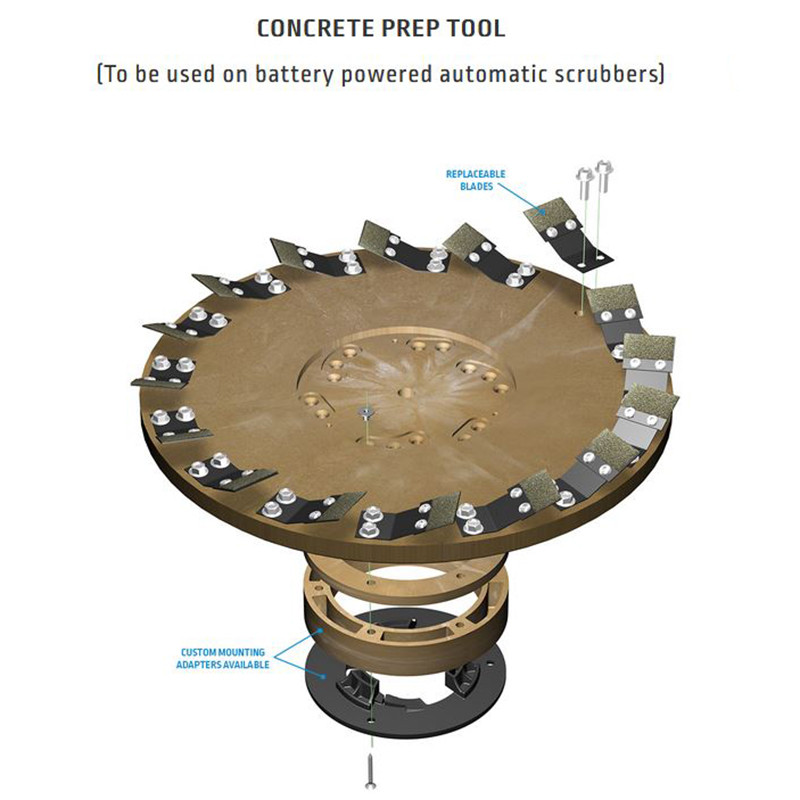 CONCRETE PREP TOOL

(To be used on battery powered automatic scrubbers)

REPLACEABLE BLADES

CUSTOM MOUNTING ADAPTERS AVAILABLE