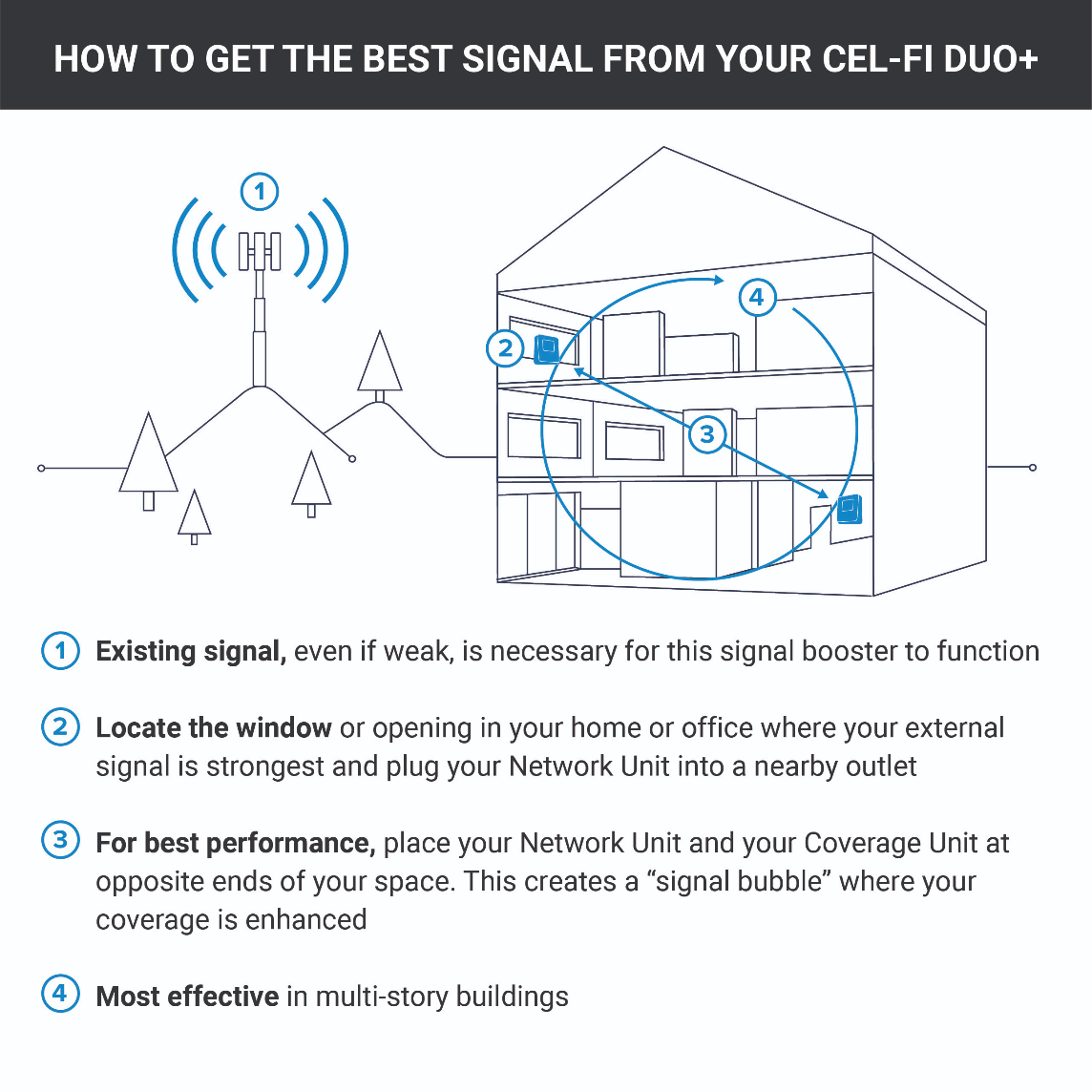 HOW TO GET THE BEST SIGNAL FROM YOUR CEL-FI DUO+

1

2

3

4

1 Existing signal, even if weak, is necessary for this signal booster to function

2 Locate the window or opening in your home or office where your external signal is strongest and plug your Network Unit into a nearby outlet

3 For best performance, place your Network Unit and your Coverage Unit at opposite ends of your space. This creates a “signal bubble” where your coverage is enhanced

4 Most effective in multi-story buildings