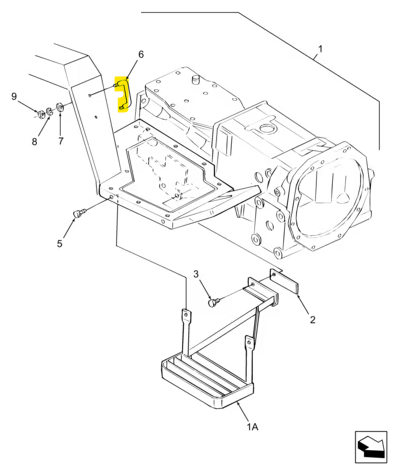 1
6
9
8
7
5
3
2
1A