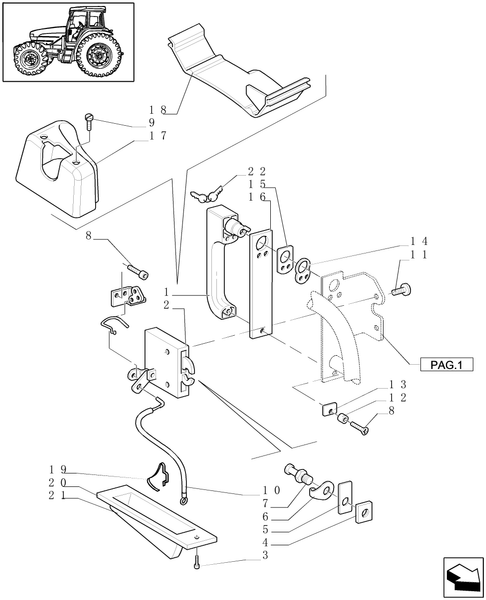 18
9
17
22
15
16
14
11
8
1
2
PAG.1
13
12
8
19
20
21
10
7
6
5
4
3