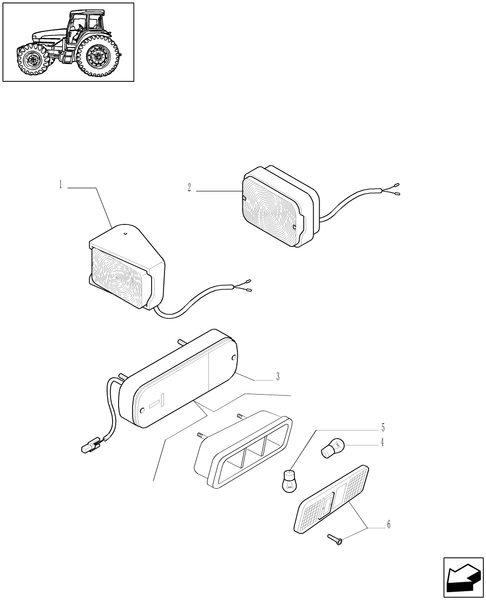 1
2
3
5
4
6