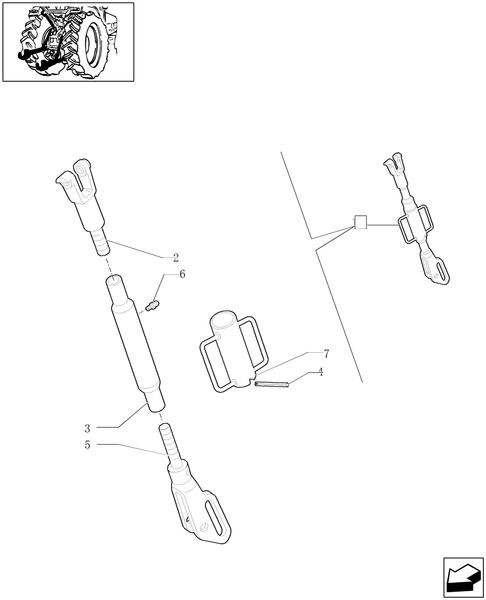 2
6
7
4
3
5