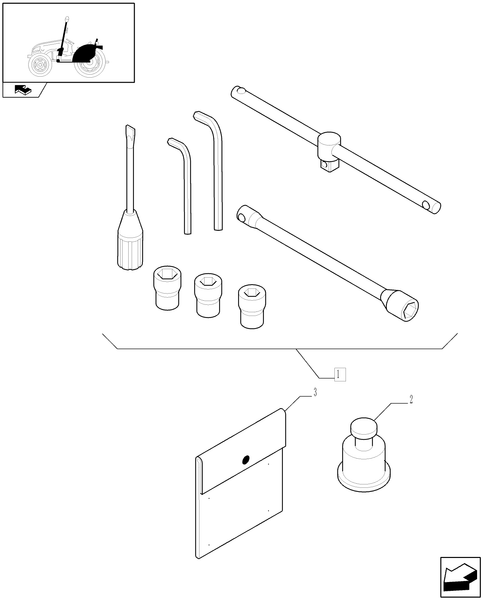 1
3
2