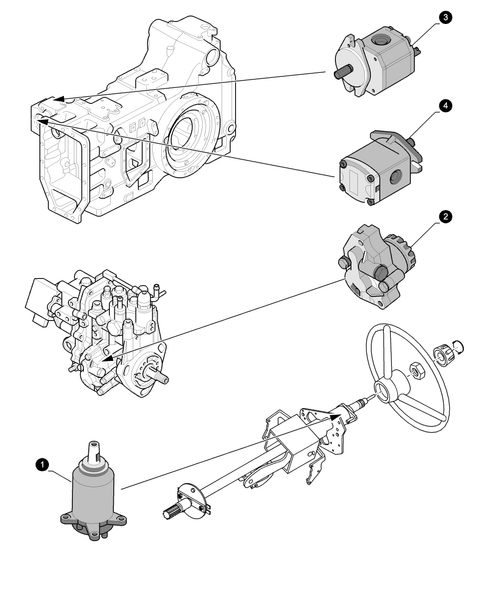 3
4
2
1