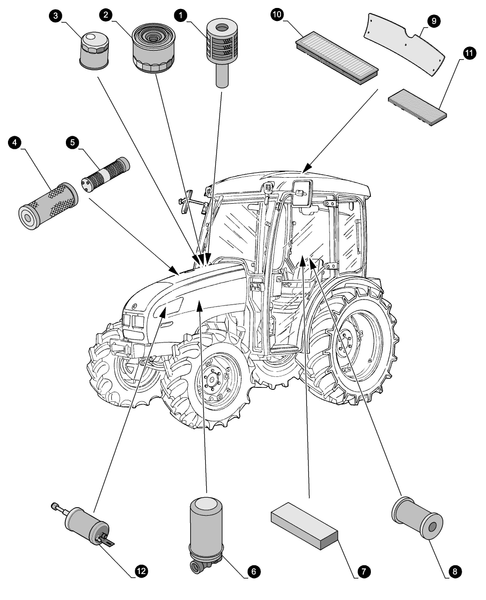 3
2
1
10
9
11
4
5
12
6
7
8