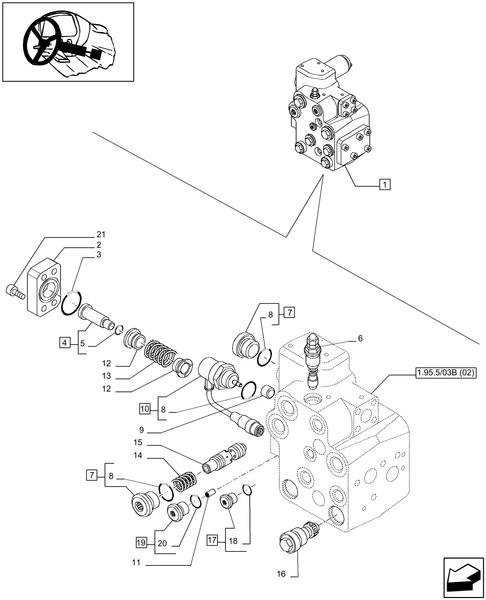 1

21
2
3

4
5

12
13
12

8
7

6

1.95.5/03B (02)

10
8

9

15
14

7
8

19
20

17
18

11

16