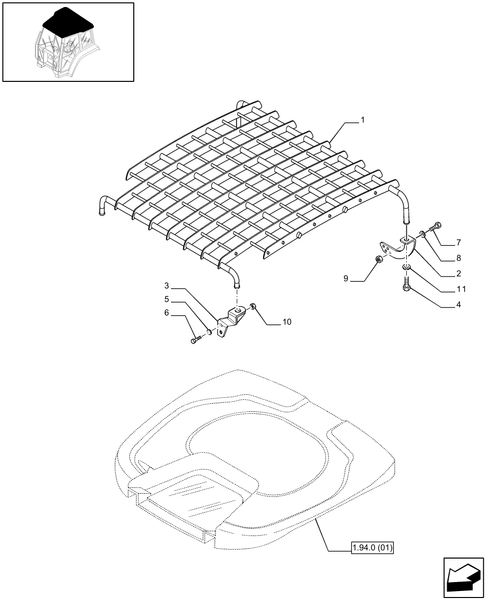 1
7
8
2
9
11
4
3
5
6
10
1.94.0 (01)