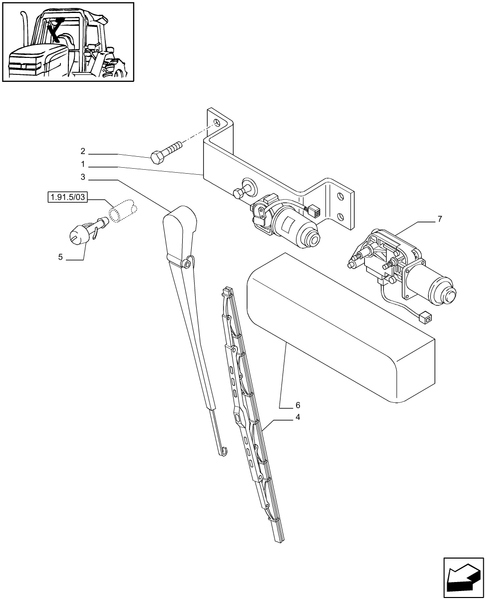 2
1
3
1.91.5/03
5
7
6
4