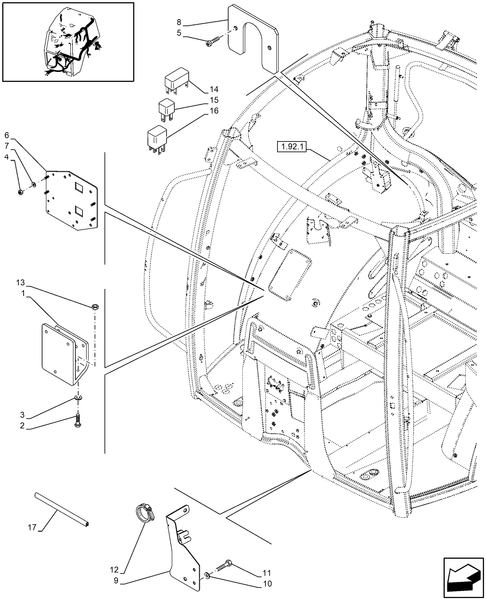 8
5
14
15
16
1.92.1
6
7
4
13
1
3
2
17
12
9
11
10