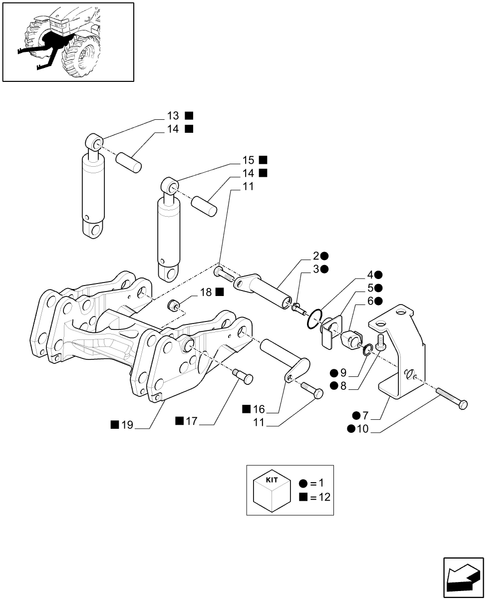 13 ■
14 ■
15 ■
14 ■
11
2●
3●
4●
5●
6●
18 ■
●9
●8
●7
●10
■16
11
■17
■19

KIT
● = 1
■ = 12