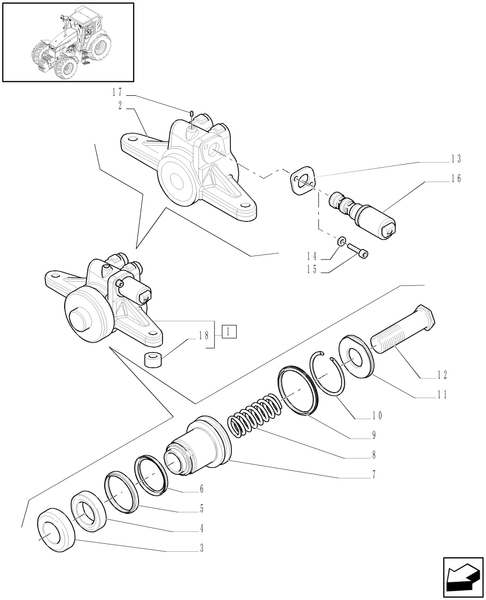 17
2
13
16
14
15
18
1
12
11
10
9
8
7
6
5
4
3