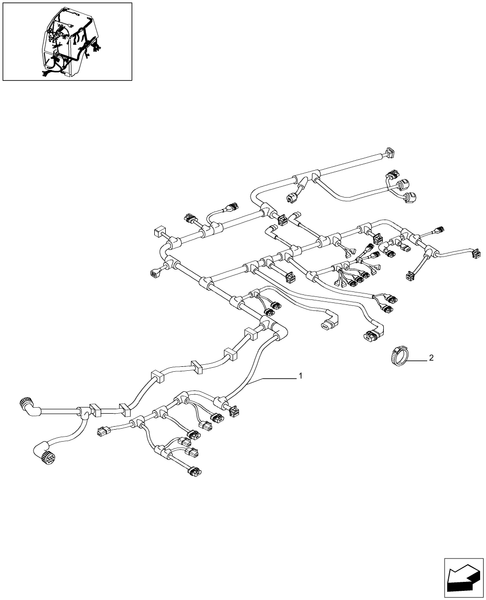 2
1