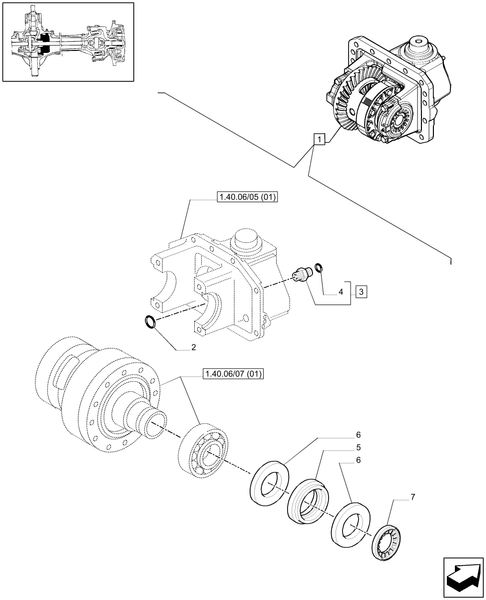 1

1.40.06/05 (01)

4

3

2

1.40.06/07 (01)

6

5

6

7