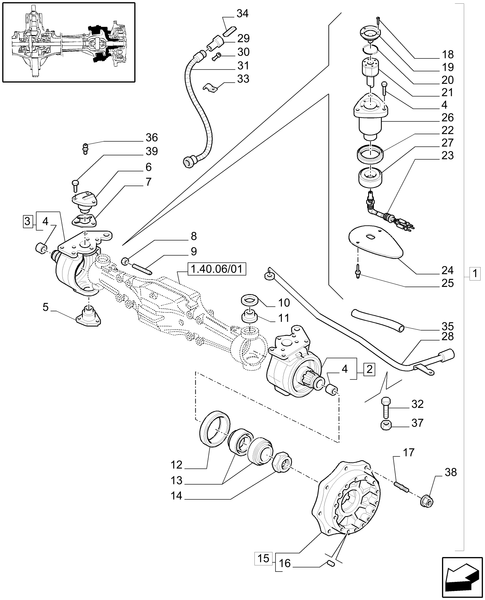 34
29
30
31
33
18
19
20
21
4
26
22
27
23
36
39
6
7
3
4
8
9
1.40.06/01
24
25
1
5
10
11
35
28
4
2
32
37
12
13
14
17
38
15
16