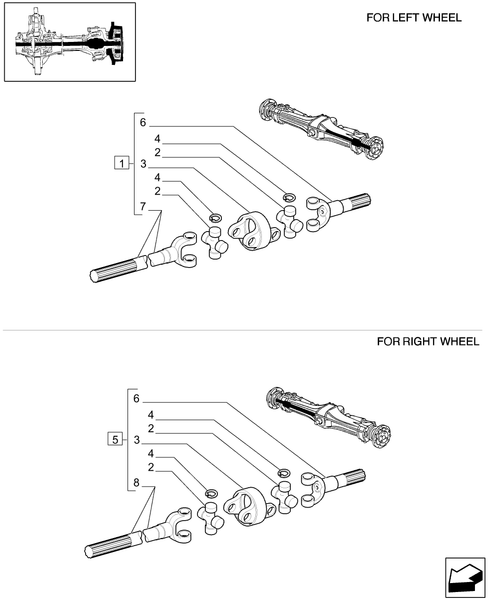 FOR LEFT WHEEL

1
6
4
2
3
4
2
7

FOR RIGHT WHEEL

5
6
4
2
3
4
2
8