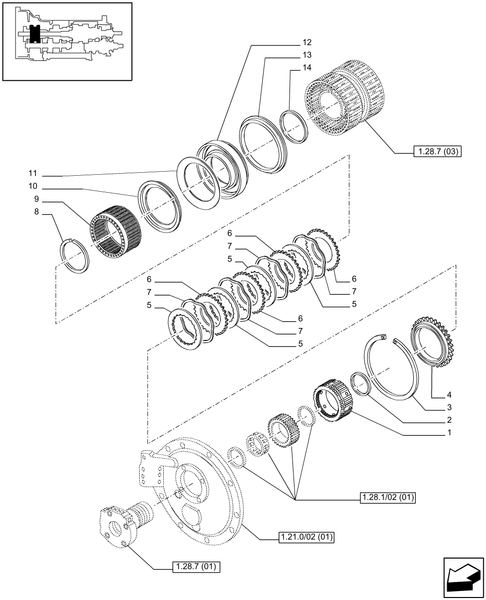 12
13
14
1.28.7 (03)
11
10
9
8
6
7
5
6
7
5
6
7
5
6
7
5
4
3
2
1
1.28.1/02 (01)
1.21.0/02 (01)
1.28.7 (01)