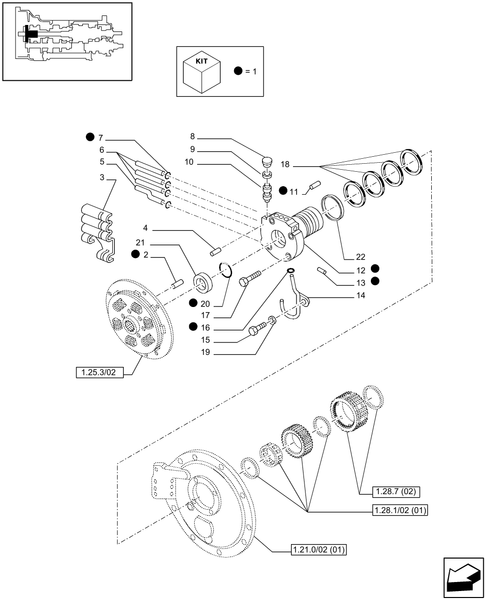 KIT

● = 1

● 7
6
5
3
8
9
10
18
● 11
4
21
● 2
22
12 ●
13 ●
14
● 20
17
● 16
15
19
1.25.3/02
1.28.7 (02)
1.28.1/02 (01)
1.21.0/02 (01)