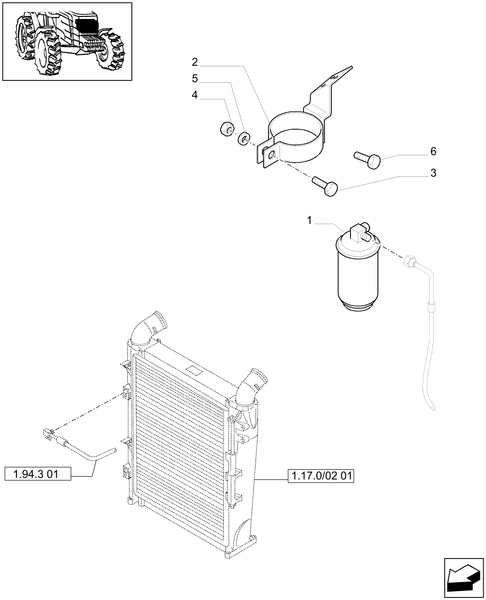 2
5
4
6
3
1
1.94.3 01
1.17.0/02 01