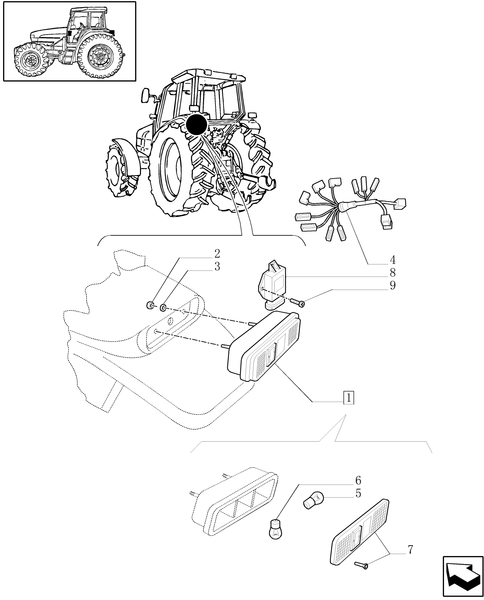 2
3
4
8
9
1
6
5
7