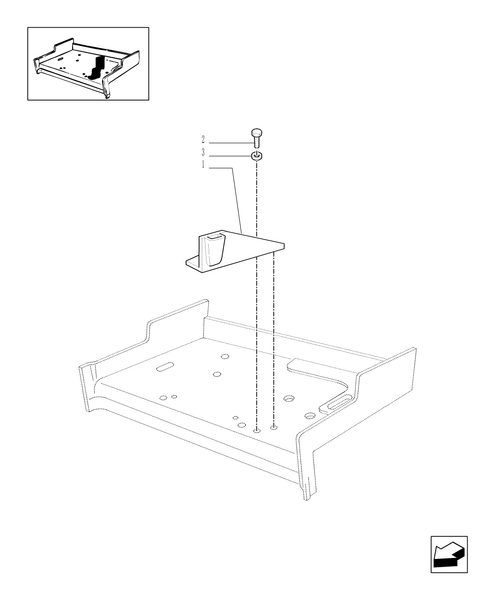 2
3
1