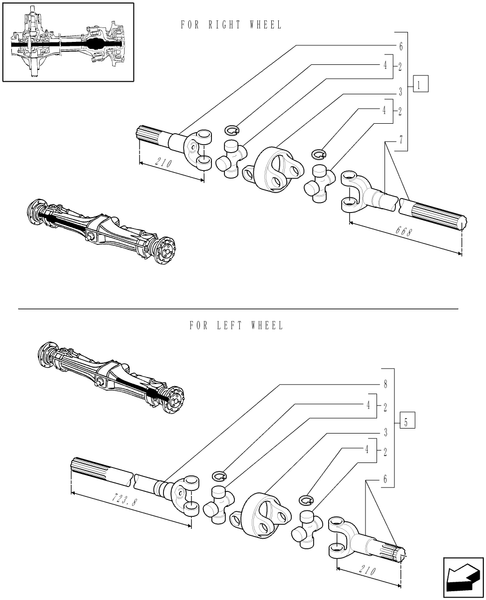 FOR RIGHT WHEEL

6
4
2
3
4
2
7
1
210
668

FOR LEFT WHEEL

8
4
2
3
4
2
6
5
723.8
210