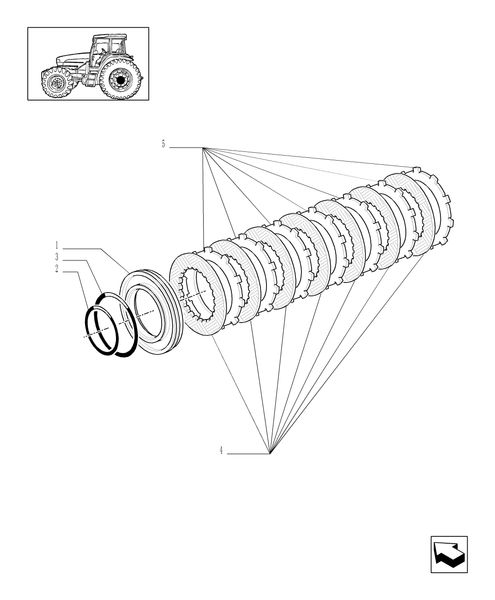 5
1
3
2
4