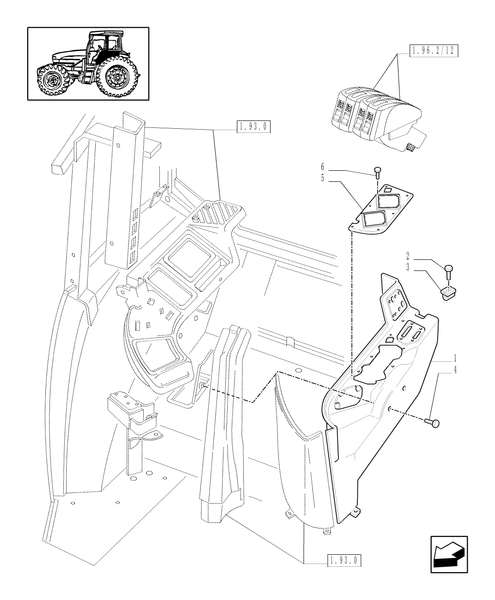 1.96.2/12

1.93.0

6
5

2
3

1
4

1.93.0