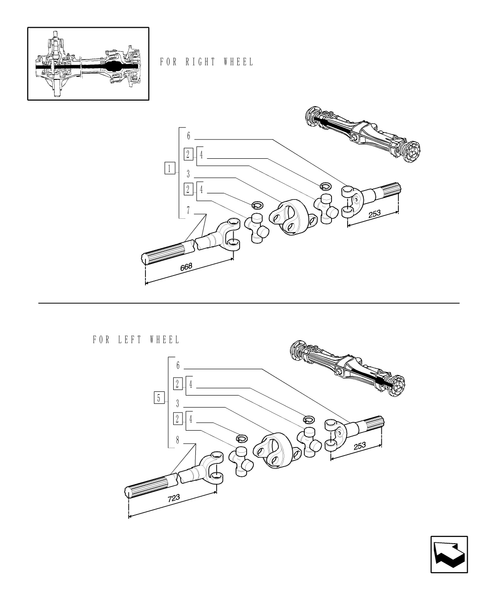 FOR RIGHT WHEEL

1
6
2 4
3
2 4
7
253
668

FOR LEFT WHEEL

5
6
2 4
3
2 4
8
253
723