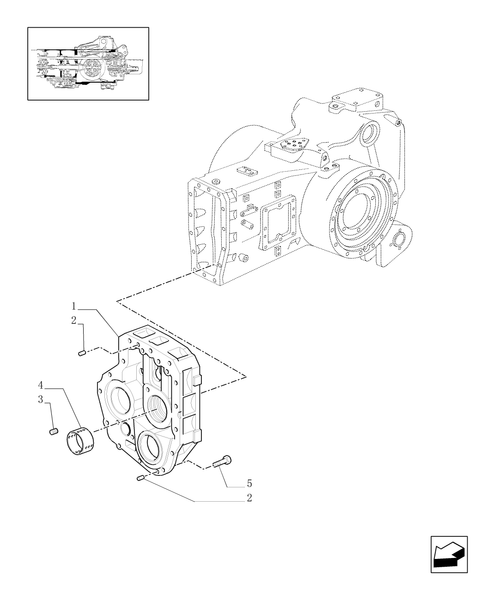 1
2
4
3
5
2