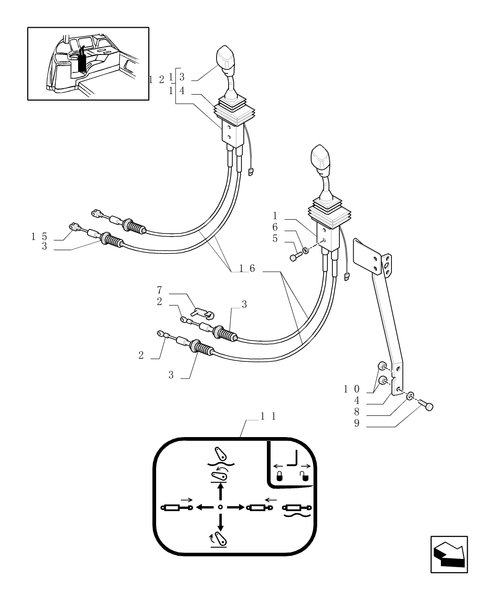 12
13
14
15
3
1
6
5
16
7
2
3
2
3
10
4
8
9
11