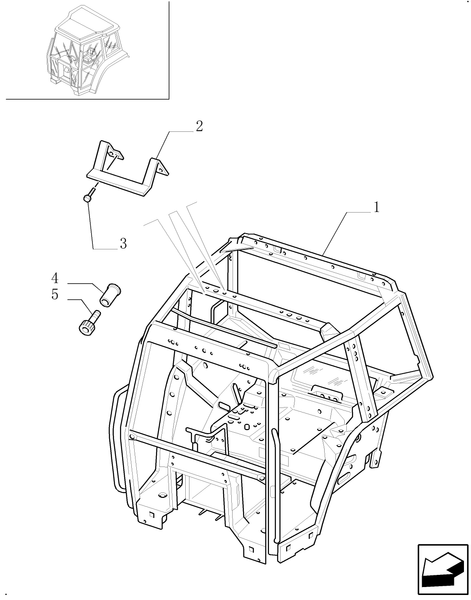 2
1
3
4
5