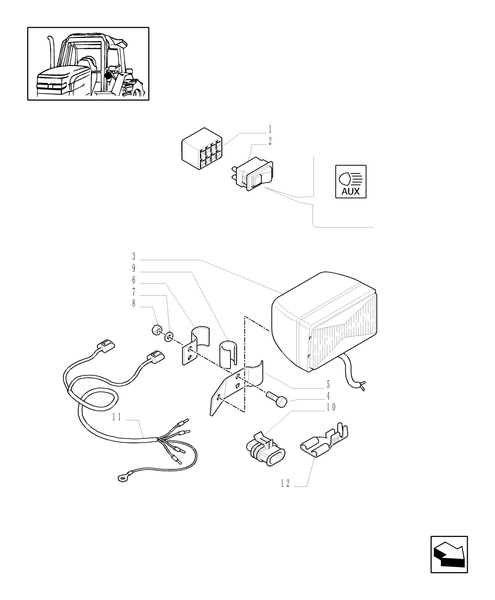 1
2
AUX
3
9
6
7
8
5
4
10
11
12