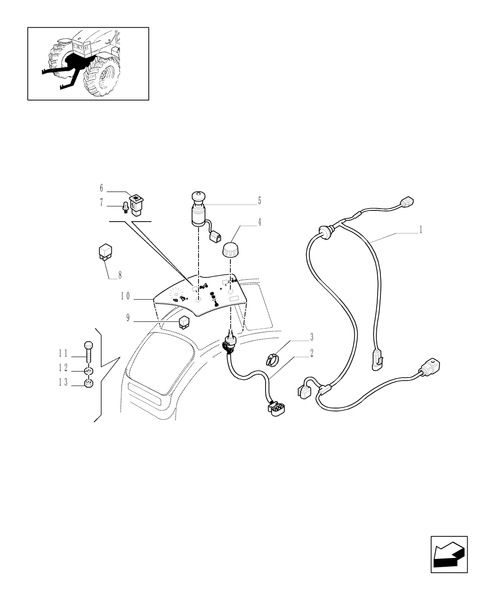 6
7
5
4
1
8
10
9
3
2
11
12
13