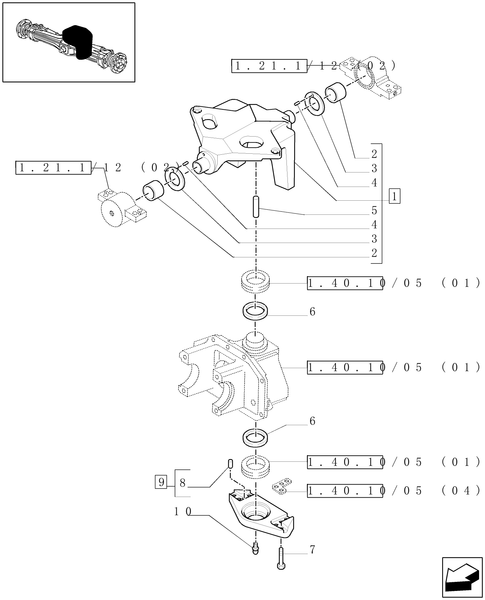 1.21.1/12 (02)

1.21.1/12 (02)

2
3
4
1
5
4
3
2

1.40.10/05 (01)

6

1.40.10/05 (01)

6

1.40.10/05 (01)

9 8

1.40.10/05 (04)

10

7