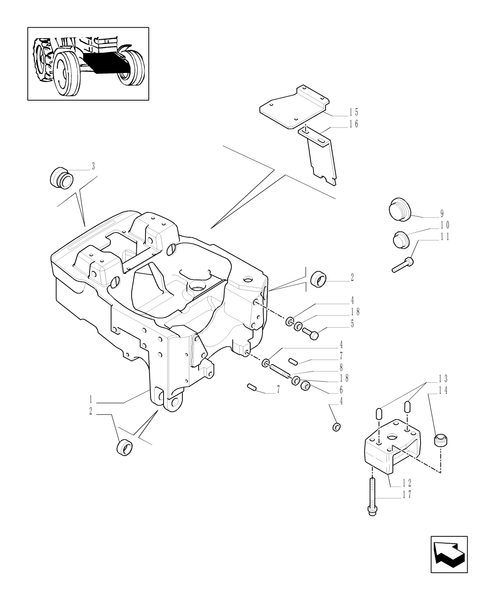 15
16
3
9
10
11
2
4
18
5
4
7
8
18
6
7
4
1
2
13
14
12
17