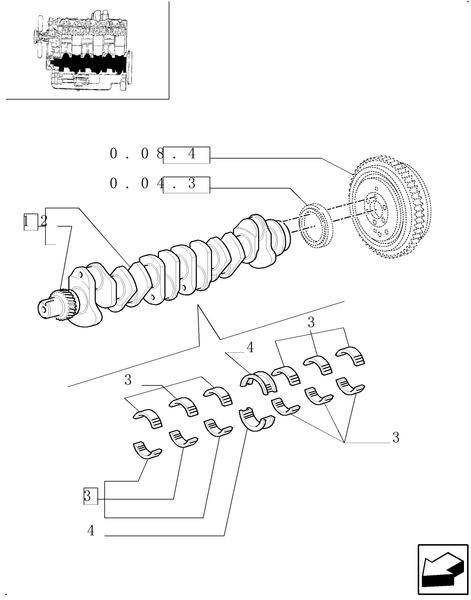 0 . 0 8 . 4
0 . 0 4 . 3
1 2
3
4
3
3
3
4