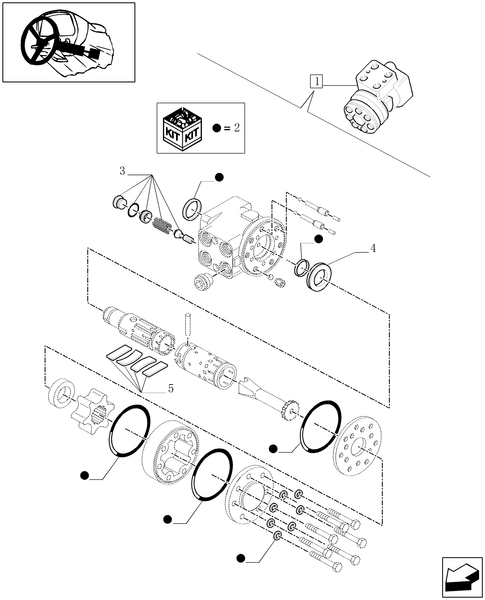 1

KIT KIT ● = 2

3

4

5