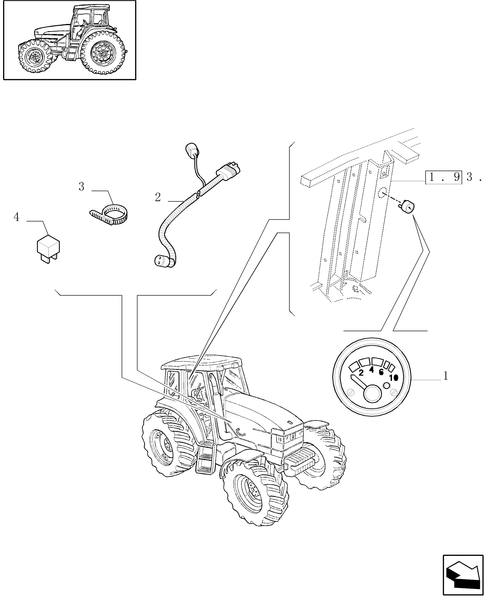 3
2
4
1 . 9 3 .
2 4 6 10
1