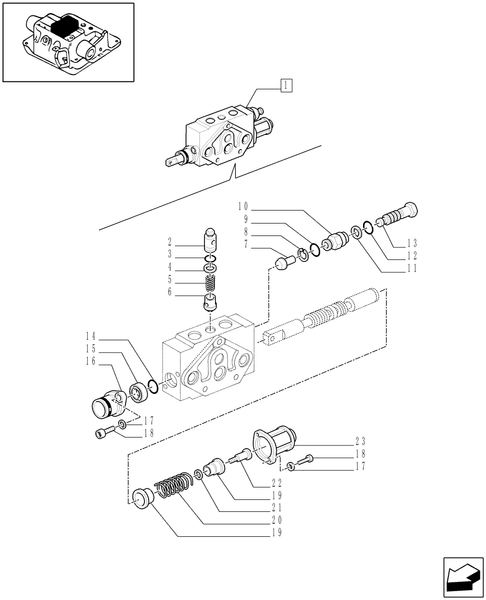 1
10
9
8
7
13
12
11
2
3
4
5
6
14
15
16
17
18
23
18
17
22
19
21
20
19