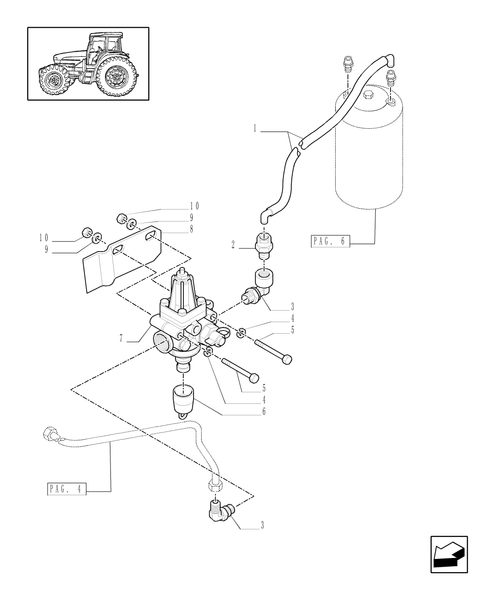 1
10
9
8
10
9
2
PAG. 6
3
4
5
7
5
4
6
PAG. 4
3