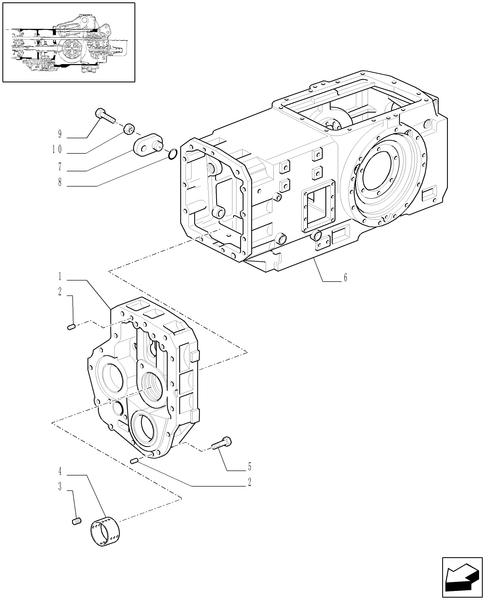 9
10
7
8
6
1
2
5
2
4
3