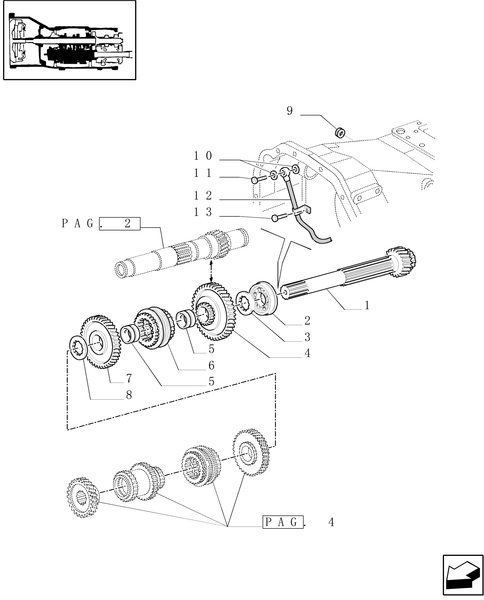 9
10
11
12
13
PAG. 2
1
2
3
4
5
6
5
7
8
PAG. 4