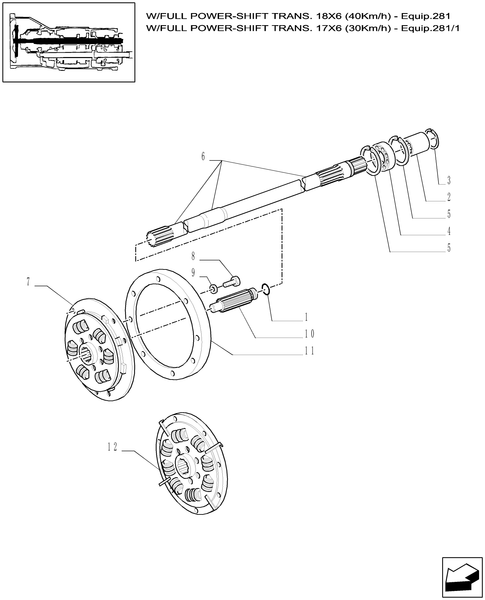 W/FULL POWER-SHIFT TRANS. 18X6 (40Km/h) - Equip.281
W/FULL POWER-SHIFT TRANS. 17X6 (30Km/h) - Equip.281/1

6
3
2
5
4
5
8
9
7
1
10
11
12