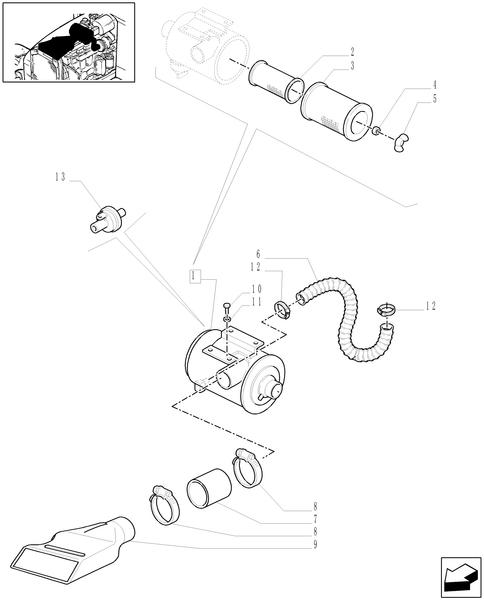 2
3
4
5
13
6
12
1
10
11
12
8
7
8
9