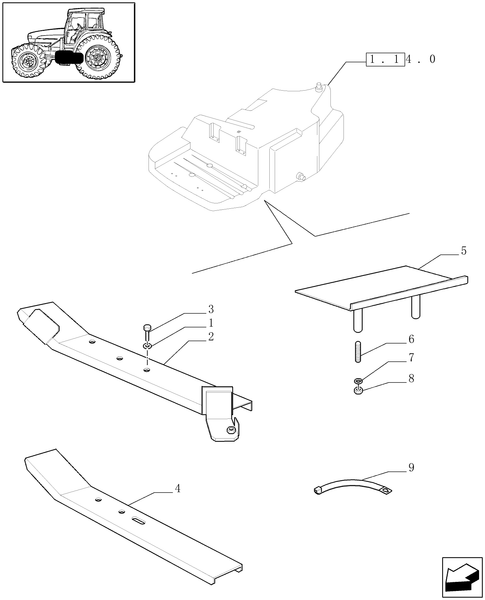 1 . 1 4 . 0

5

3
1
2

6

7
8

9

4